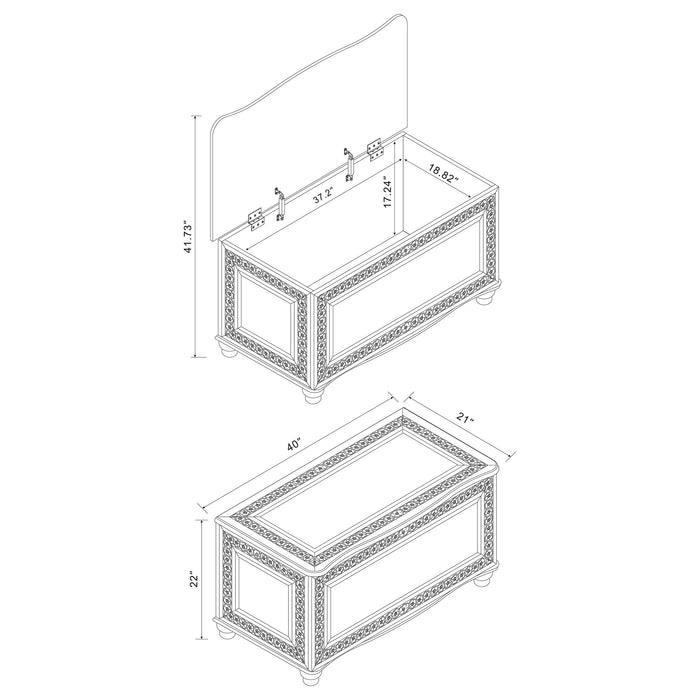 41.73"
37.2"
17.24"
18.82"
40"
21"
22"