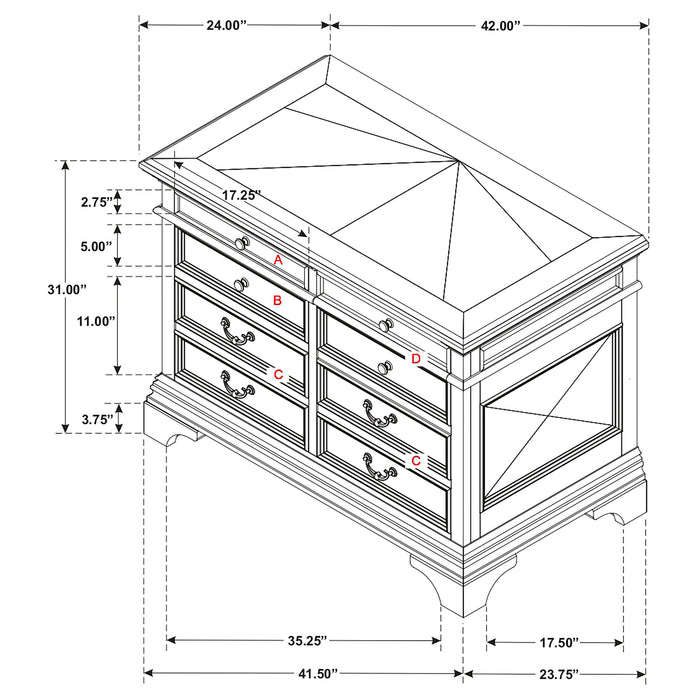 24.00”
42.00”
17.25”
2.75”
5.00”
31.00”
11.00”
3.75”
A
B
C
D
C
35.25”
17.50”
41.50”
23.75”