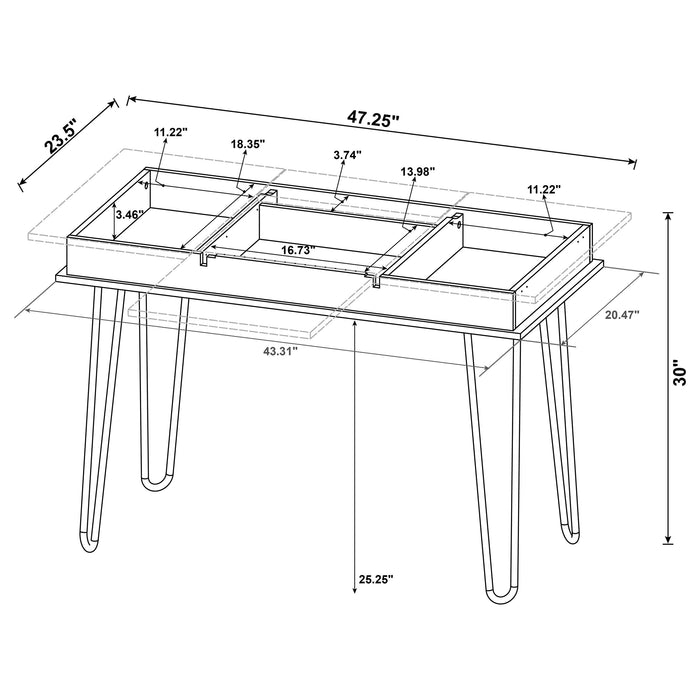 23.5"
47.25"
11.22"
18.35"
3.74"
13.98"
11.22"
3.46"
16.73"
20.47"
43.31"
30"
25.25"