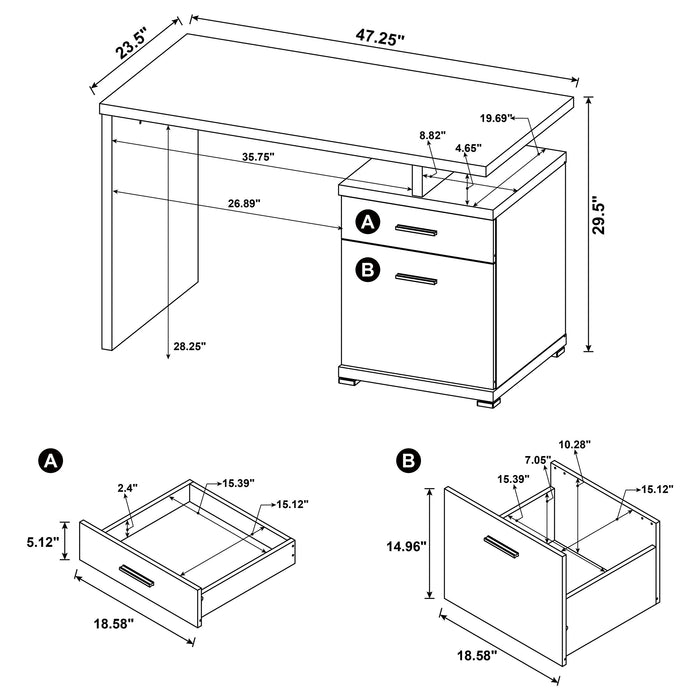 23.5"
47.25"
19.69"
8.82"
4.65"
35.75"
26.89"
29.5"
A
B
28.25"

A
2.4"
15.39"
15.12"
5.12"
18.58"

B
10.28"
7.05"
15.39"
15.12"
14.96"
18.58"