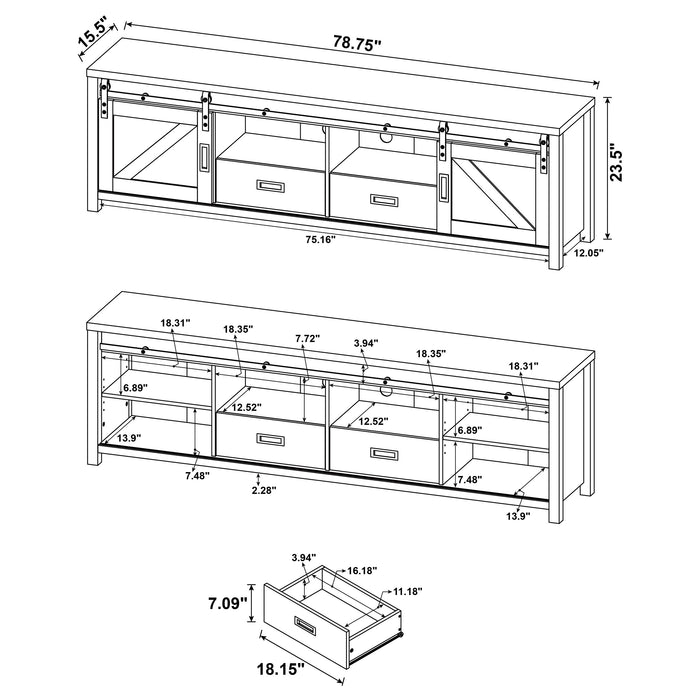 15.5"
78.75"
23.5"
75.16"
12.05"

18.31"
18.35"
7.72"
3.94"
18.35"
18.31"
6.89"
12.52"
12.52"
6.89"
13.9"
7.48"
2.28"
7.48"
13.9"

3.94"
16.18"
11.18"
7.09"
18.15"