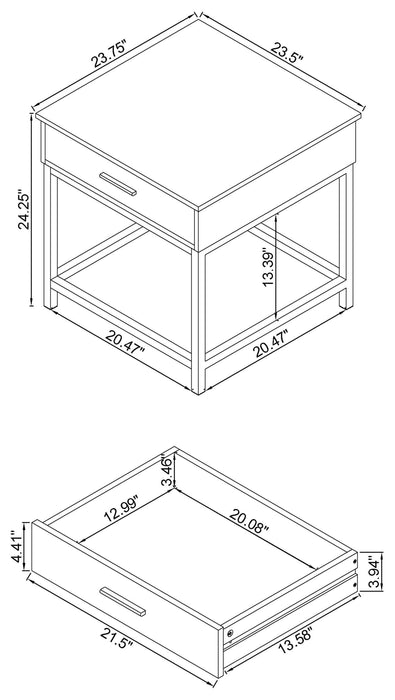 23.75"
23.5"
24.25"
13.39"
20.47"
20.47"

3.46"
12.99"
20.08"
4.41"
3.94"
21.5"
13.58"