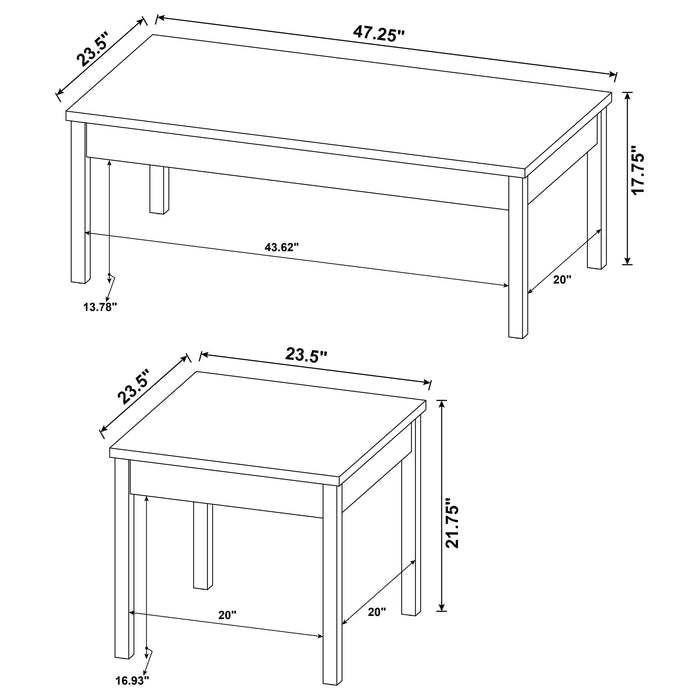 23.5"
47.25"
17.75"
43.62"
20"
13.78"
23.5"
23.5"
21.75"
20"
20"
16.93"