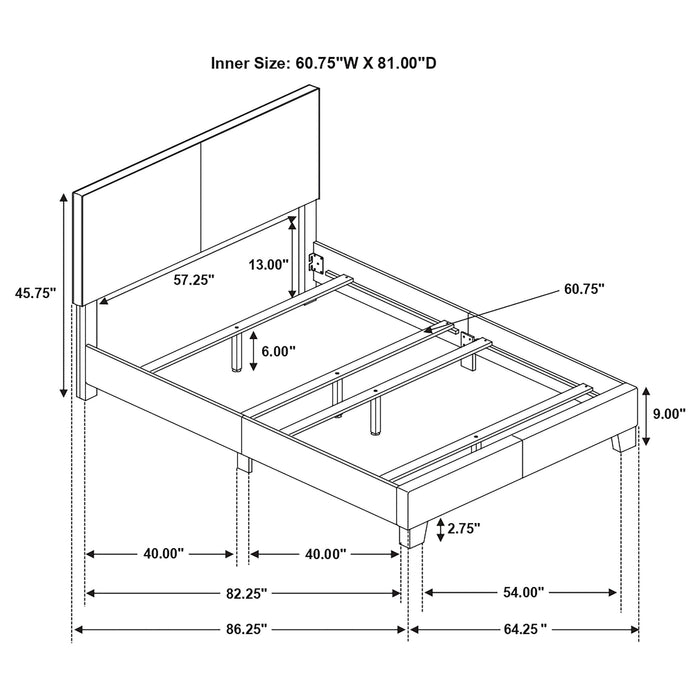 Inner Size: 60.75"W X 81.00"D

45.75"

57.25"

13.00"

60.75"

6.00"

9.00"

2.75"

40.00"

40.00"

82.25"

54.00"

86.25"

64.25 "