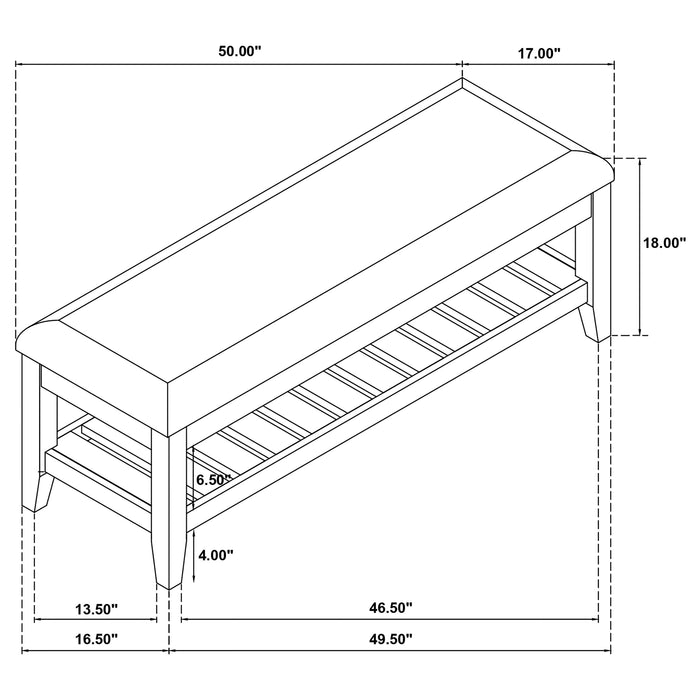 50.00"
17.00"
18.00"
6.50"
4.00"
13.50"
46.50"
16.50"
49.50"