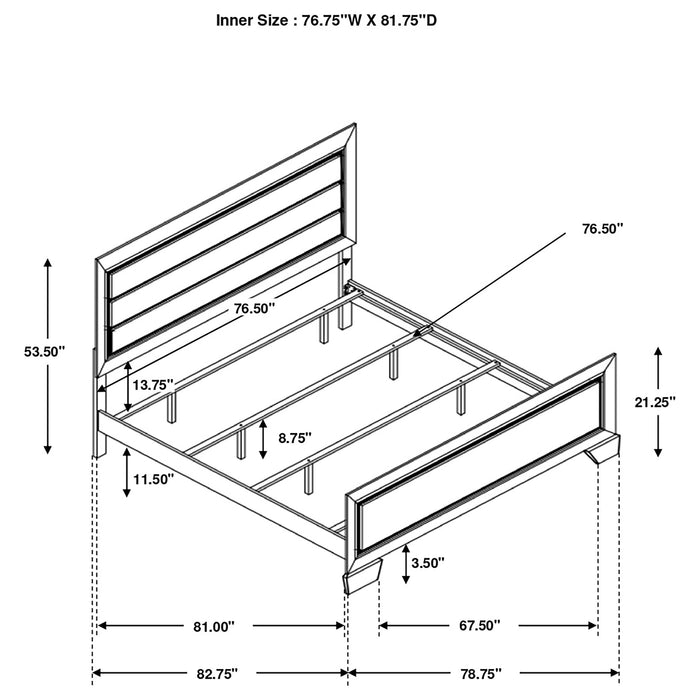 Inner Size : 76.75''W X 81.75''D

76.50''

76.50''

53.50''

13.75''

21.25''

8.75''

11.50''

3.50''

81.00''

67.50''

82.75''

78.75''