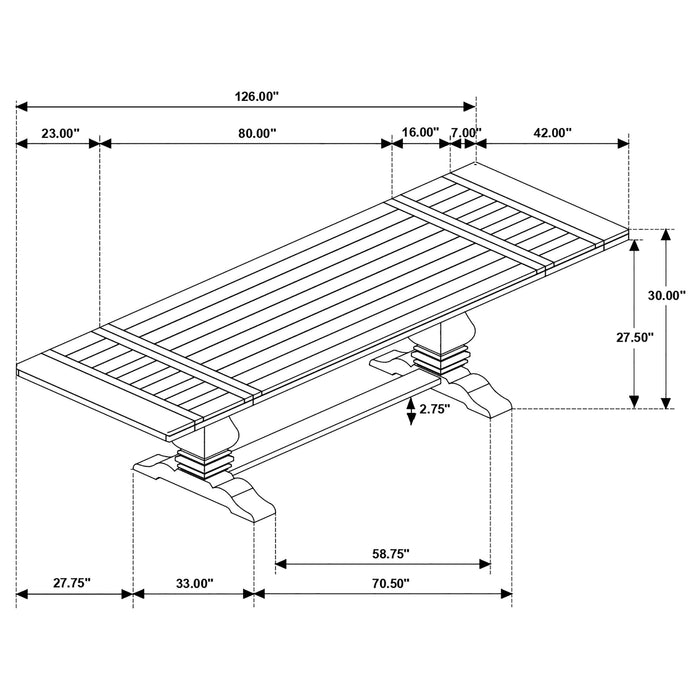 126.00"

23.00"
80.00"
16.00"
7.00"
42.00"

30.00"
27.50"
2.75"

58.75"

27.75"
33.00"
70.50"